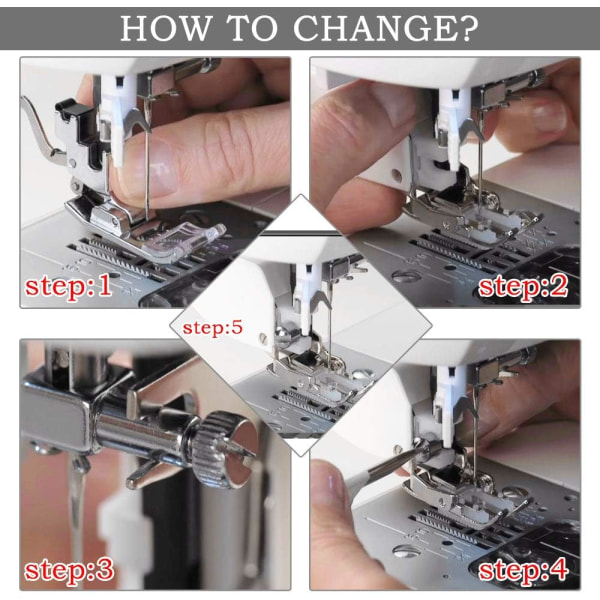 HOW TO CHANGE?

step:1

step:2

step:5

step:3

step:4