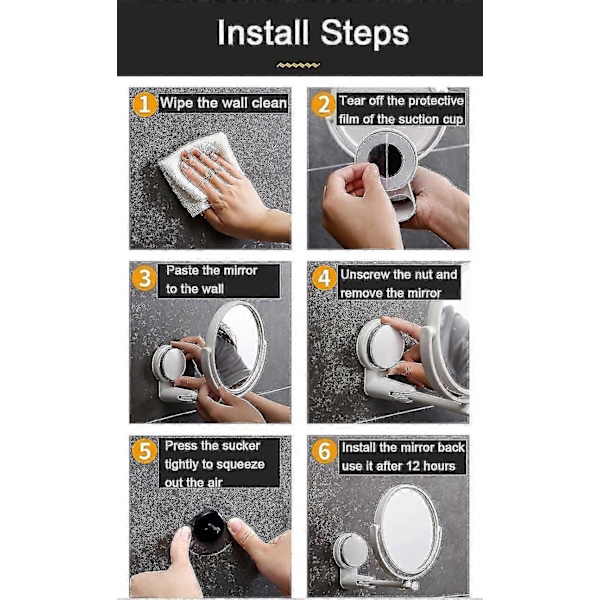 Install Steps

1 Wipe the wall clean

2 Tear off the protective film of the suction cup

3 Paste the mirror to the wall

4 Unscrew the nut and remove the mirror

5 Press the sucker tightly to squeeze out the air

6 Install the mirror back use it after 12 hours