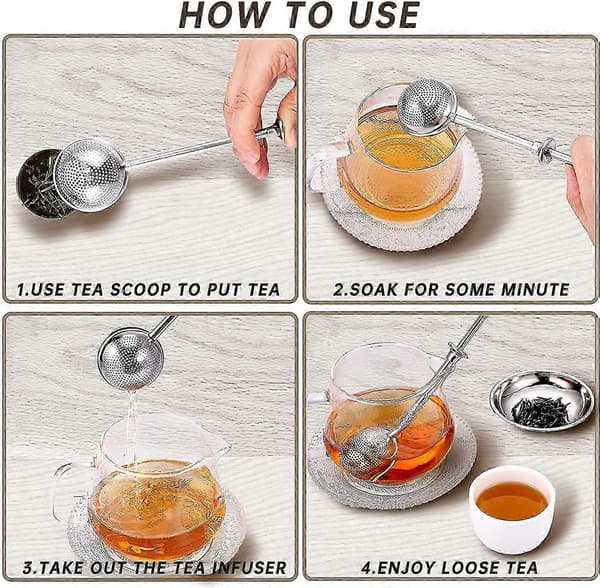 HOW TO USE

1.USE TEA SCOOP TO PUT TEA

2.SOAK FOR SOME MINUTE

3.TAKE OUT THE TEA INFUSER

4.ENJOY LOOSE TEA