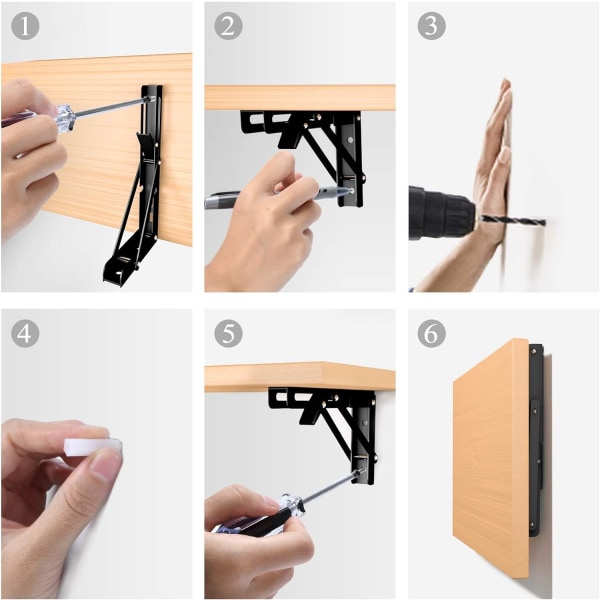 1

2

3

4

5

6