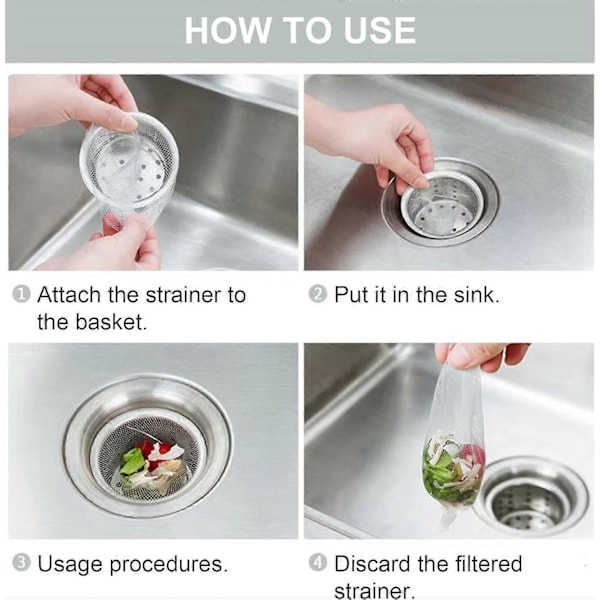 HOW TO USE

① Attach the strainer to the basket.

② Put it in the sink.

③ Usage procedures.

④ Discard the filtered strainer.