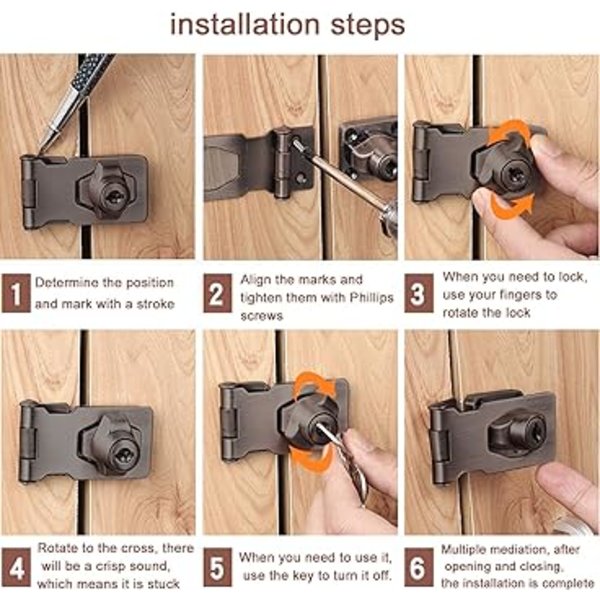 installation steps

1 Determine the position and mark with a stroke

2 Align the marks and tighten them with Phillips screws

3 When you need to lock, use your fingers to rotate the lock

4 Rotate to the cross, there will be a crisp sound, which means it is stuck

5 When you need to use it, use the key to turn it off.

6 Multiple mediation, after opening and closing, the installation is complete