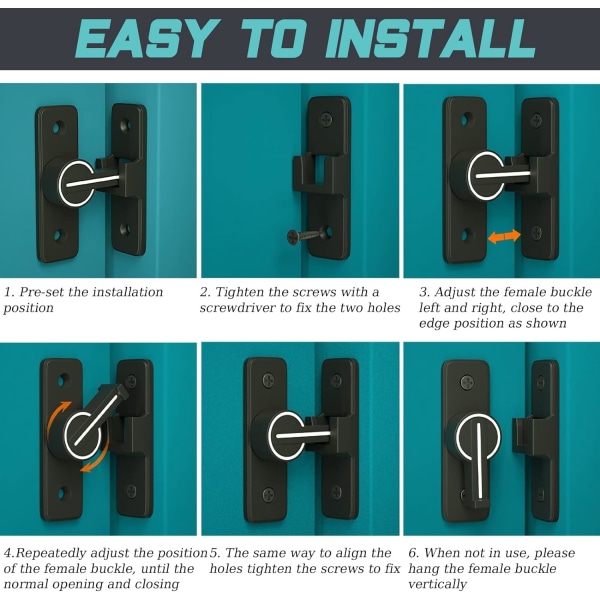 EASY TO INSTALL

1. Pre-set the installation position

2. Tighten the screws with a screwdriver to fix the two holes

3. Adjust the female buckle left and right, close to the edge position as shown

4.Repeatedly adjust the position of the female buckle, until the normal opening and closing

5. The same way to align the holes tighten the screws to fix

6. When not in use, please hang the female buckle vertically