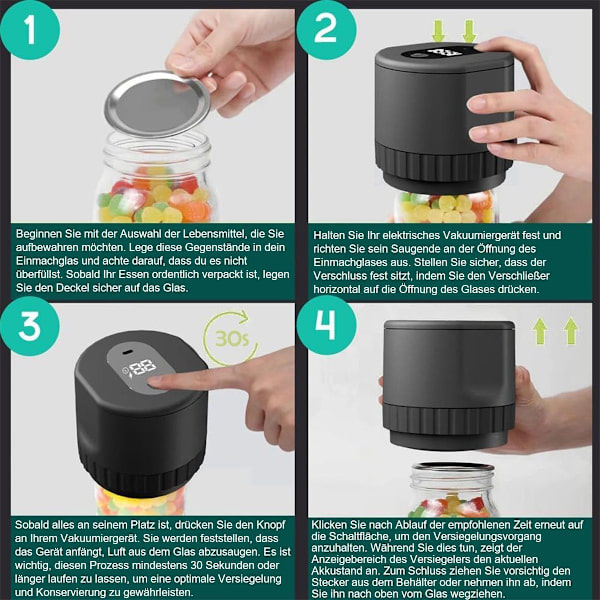 1

Beginnen Sie mit der Auswahl der Lebensmittel, die Sie aufbewahren möchten. Lege diese Gegenstände in dein Einmachglas und achte darauf, dass du es nicht überfüllst. Sobald Ihr Essen ordentlich verpackt ist, legen Sie den Deckel sicher auf das Glas.

2

Halten Sie Ihr elektrisches Vakuumiergerät fest und richten Sie sein Saugende an der Öffnung des Einmachglases aus. Stellen Sie sicher, dass der Verschluss fest sitzt, indem Sie den Verschließer horizontal auf die Öffnung des Glases drücken.

3

30s

88

Sobald alles an seinem Platz ist, drücken Sie den Knopf an Ihrem Vakuumiergerät. Sie werden feststellen, dass das Gerät anfängt, Luft aus dem Glas abzusaugen. Es ist wichtig, diesen Prozess mindestens 30 Sekunden oder länger laufen zu lassen, um eine optimale Versiegelung und Konservierung zu gewährleisten.

4

Klicken Sie nach Ablauf der empfohlenen Zeit erneut auf die Schaltfläche, um den Versiegelungsvorgang anzuhalten. Während Sie dies tun, zeigt der Anzeigebereich des Versiegelers den aktuellen Akkustand an. Zum Schluss ziehen Sie vorsichtig den Stecker aus dem Behälter oder nehmen ihn ab, indem Sie ihn nach oben vom Glas wegziehen.