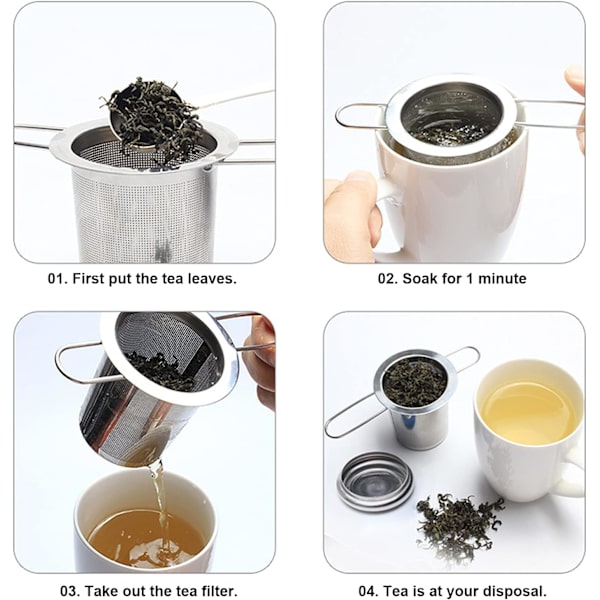 01. First put the tea leaves.

02. Soak for 1 minute

03. Take out the tea filter.

04. Tea is at your disposal.