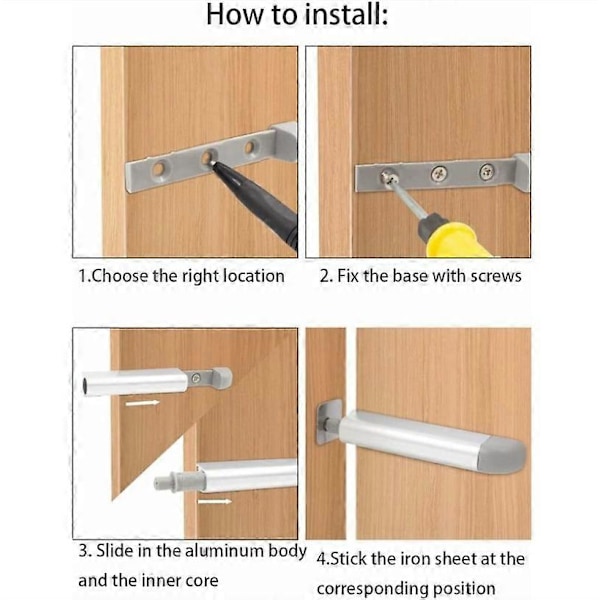 How to install:

1.Choose the right location

2. Fix the base with screws

3. Slide in the aluminum body and the inner core

4.Stick the iron sheet at the corresponding position