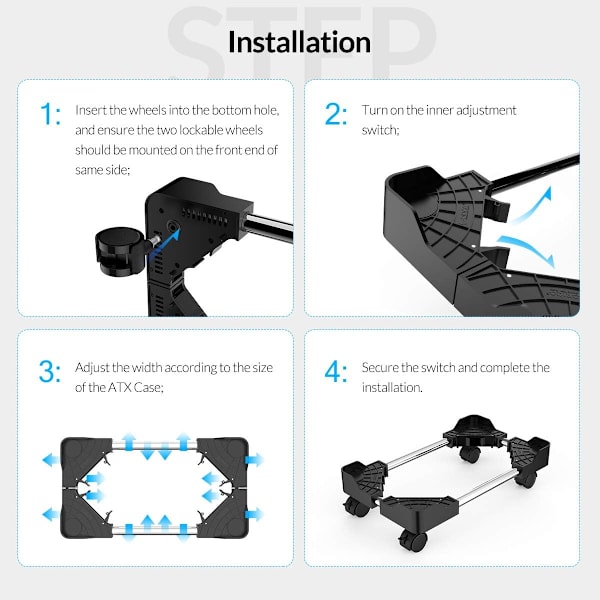 STEP

Installation

1: Insert the wheels into the bottom hole, and ensure the two lockable wheels should be mounted on the front end of same side;

2: Turn on the inner adjustment switch;

3: Adjust the width according to the size of the ATX Case;

4: Secure the switch and complete the installation.