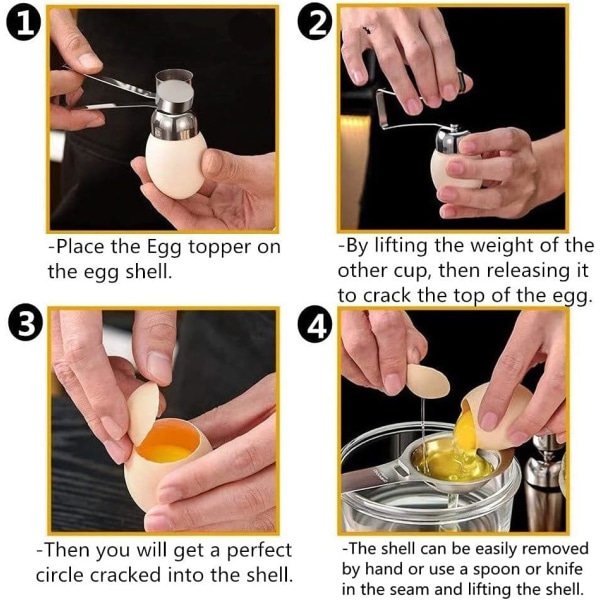 1

-Place the Egg topper on the egg shell.

2

-By lifting the weight of the other cup, then releasing it to crack the top of the egg.

3

-Then you will get a perfect circle cracked into the shell.

4

-The shell can be easily removed by hand or use a spoon or knife in the seam and lifting the shell.