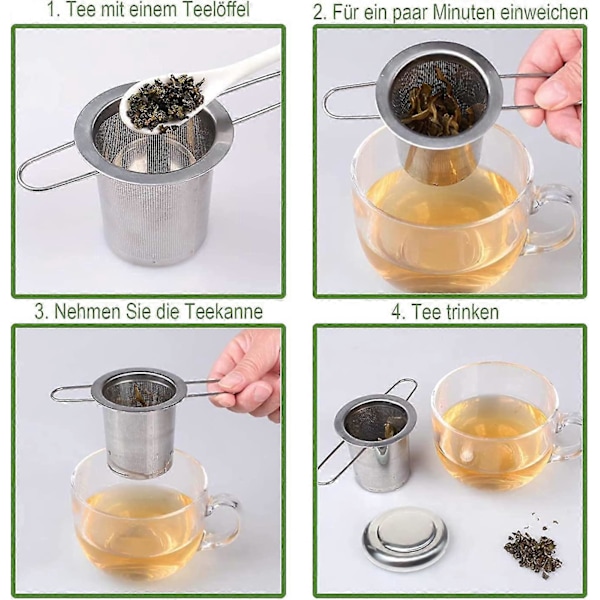 1. Tee mit einem Teelöffel

2. Für ein paar Minuten einweichen

3. Nehmen Sie die Teekanne

4. Tee trinken