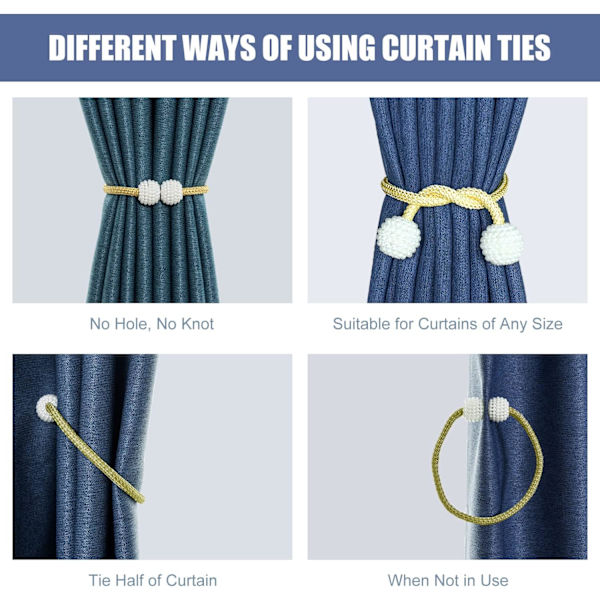 DIFFERENT WAYS OF USING CURTAIN TIES

No Hole, No Knot

Suitable for Curtains of Any Size

Tie Half of Curtain

When Not in Use