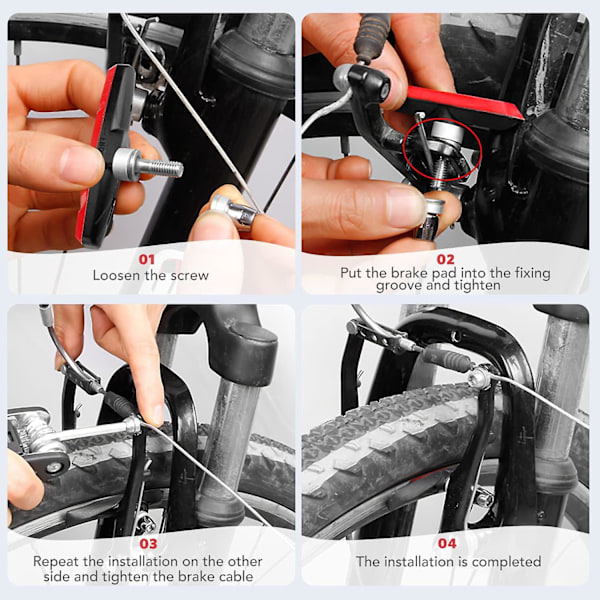 01
Loosen the screw

02
Put the brake pad into the fixing groove and tighten

03
Repeat the installation on the other side and tighten the brake cable

04
The installation is completed