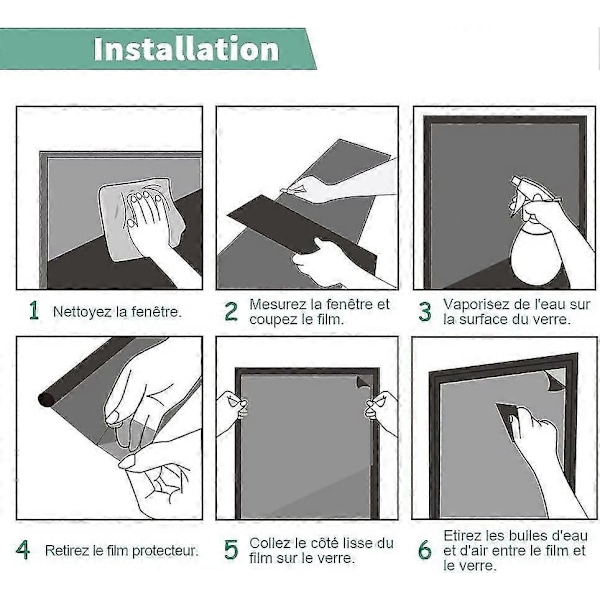 Installation

1 Nettoyez la fenêtre.

2 Mesurez la fenêtre et coupez le film.

3 Vaporisez de l'eau sur la surface du verre.

4 Retirez le film protecteur.

5 Collez le côté lisse du film sur le verre.

6 Etirez les bulles d'eau et d'air entre le film et le verre.