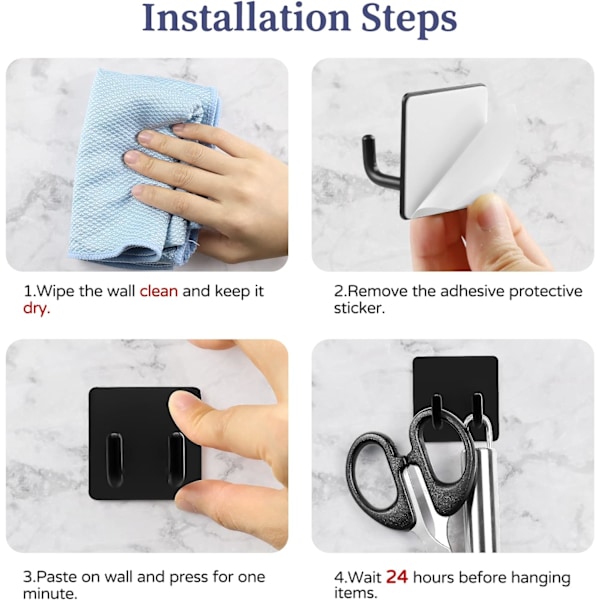 Installation Steps

1.Wipe the wall clean and keep it dry.

2.Remove the adhesive protective sticker.

3.Paste on wall and press for one minute.

4.Wait 24 hours before hanging items.