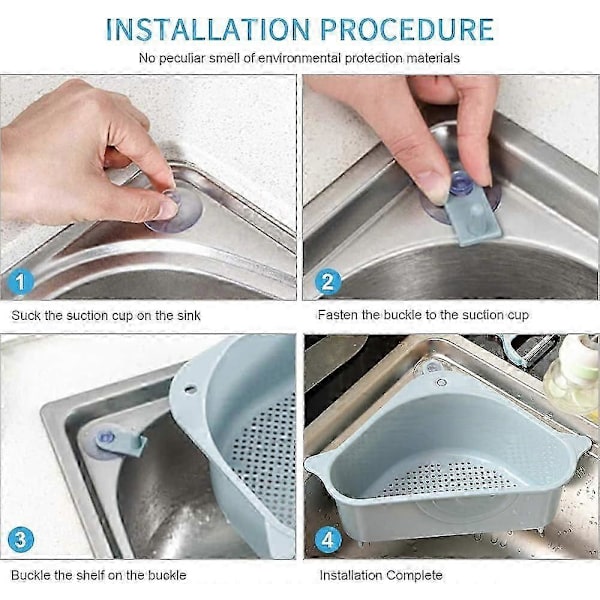 INSTALLATION PROCEDURE

No peculiar smell of environmental protection materials

1

Suck the suction cup on the sink

2

Fasten the buckle to the suction cup

3

Buckle the shelf on the buckle

4

Installation Complete