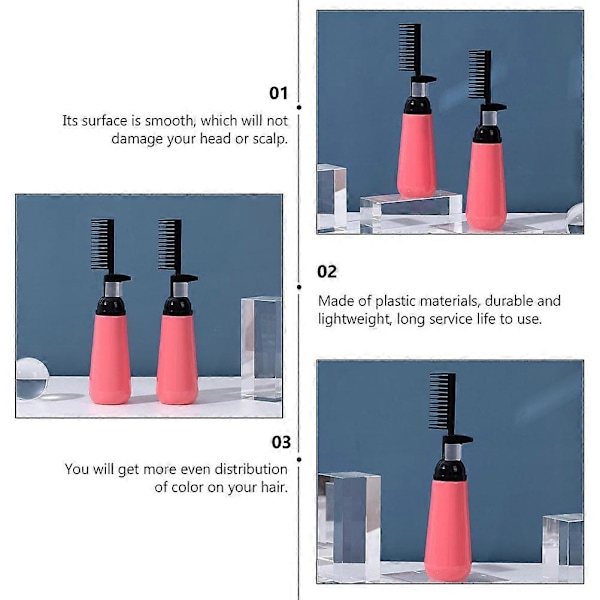 01

Its surface is smooth, which will not damage your head or scalp.

02

Made of plastic materials, durable and lightweight, long service life to use.

03

You will get more even distribution of color on your hair.