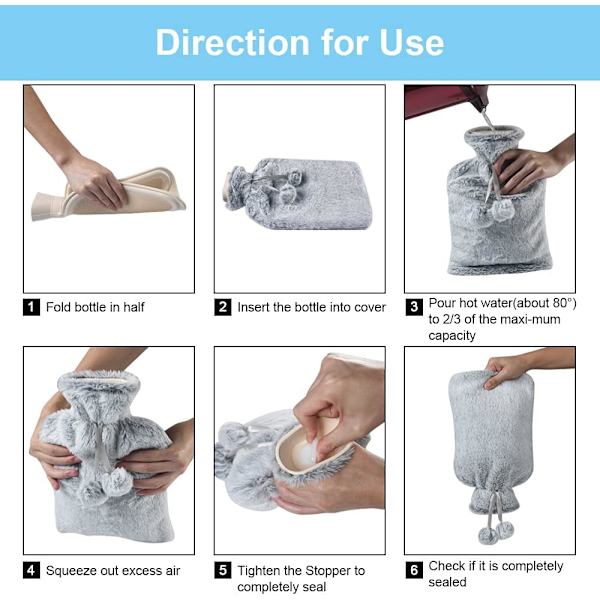 Direction for Use

1 Fold bottle in half

2 Insert the bottle into cover

3 Pour hot water(about 80°) to 2/3 of the maxi-mum capacity

4 Squeeze out excess air

5 Tighten the Stopper to completely seal

6 Check if it is completely sealed