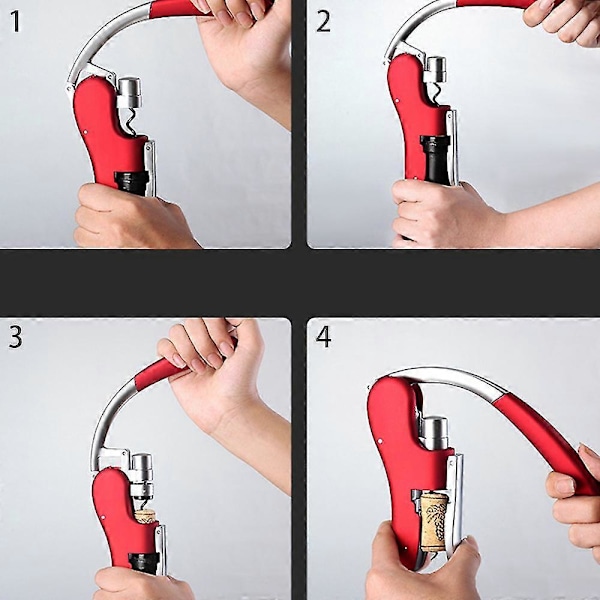 1

2

3

4