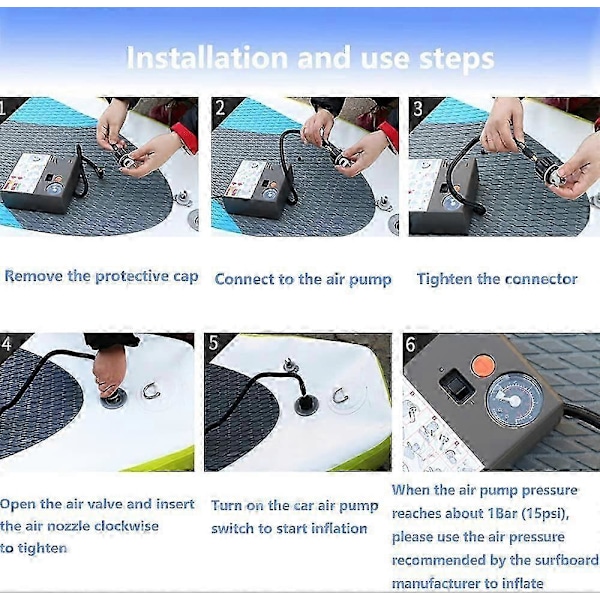 Installation and use steps

1

Remove the protective cap

2

Connect to the air pump

3

Tighten the connector

4

Open the air valve and insert the air nozzle clockwise to tighten

5

Turn on the car air pump switch to start inflation

6

When the air pump pressure reaches about 1Bar (15psi), please use the air pressure recommended by the surfboard manufacturer to inflate