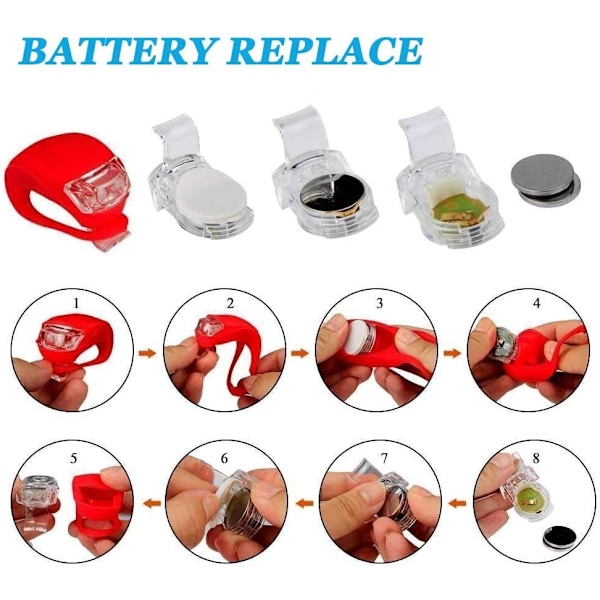 BATTERY REPLACE

1

2

3

4

5

6

7

8