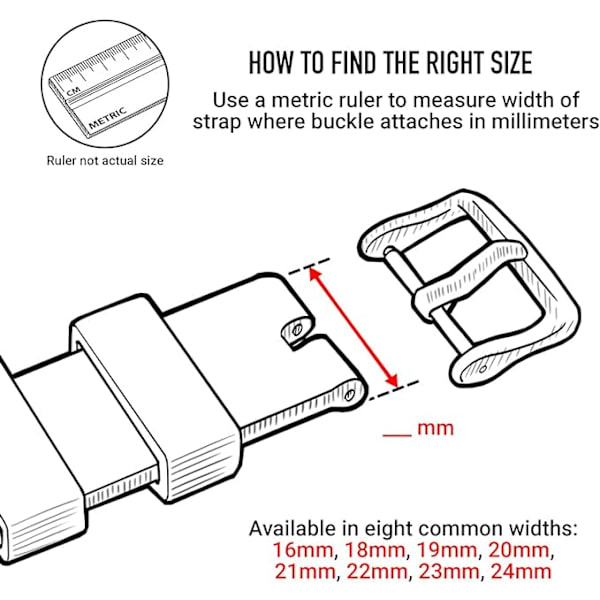 CM

METRIC

Ruler not actual size

HOW TO FIND THE RIGHT SIZE

Use a metric ruler to measure width of strap where buckle attaches in millimeters

__ mm

Available in eight common widths:
16mm, 18mm, 19mm, 20mm, 21mm, 22mm, 23mm, 24mm