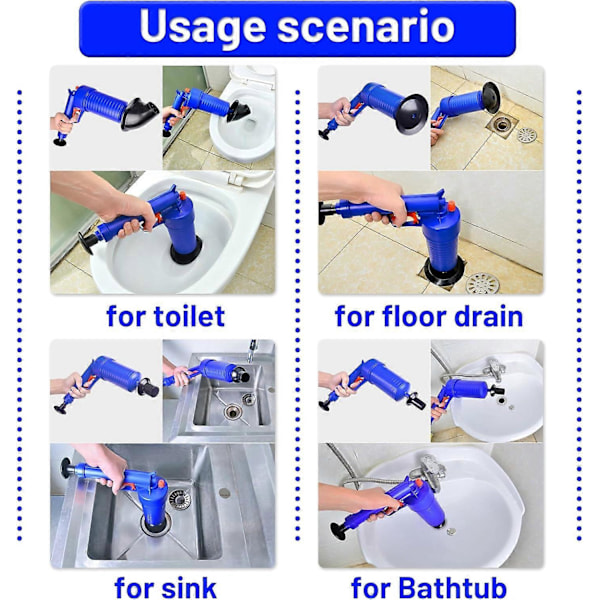 Usage scenario

for toilet

for floor drain

for sink

for Bathtub