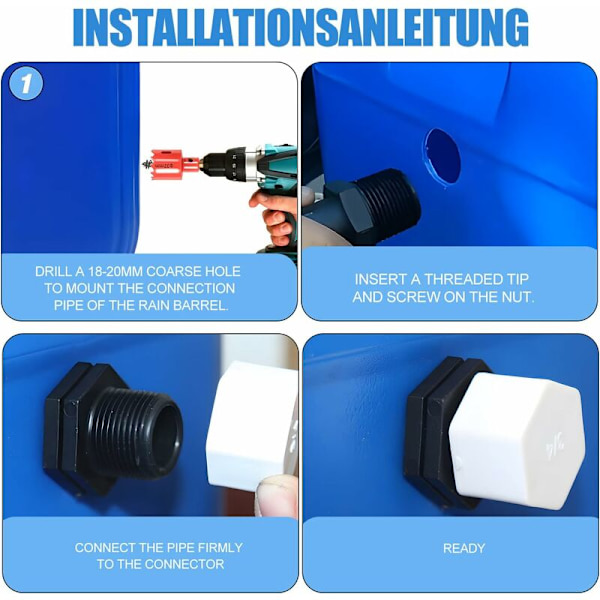 INSTALLATIONSANLEITUNG

1

DRILL A 18-20MM COARSE HOLE TO MOUNT THE CONNECTION PIPE OF THE RAIN BARREL.

INSERT A THREADED TIP AND SCREW ON THE NUT.

CONNECT THE PIPE FIRMLY TO THE CONNECTOR

READY