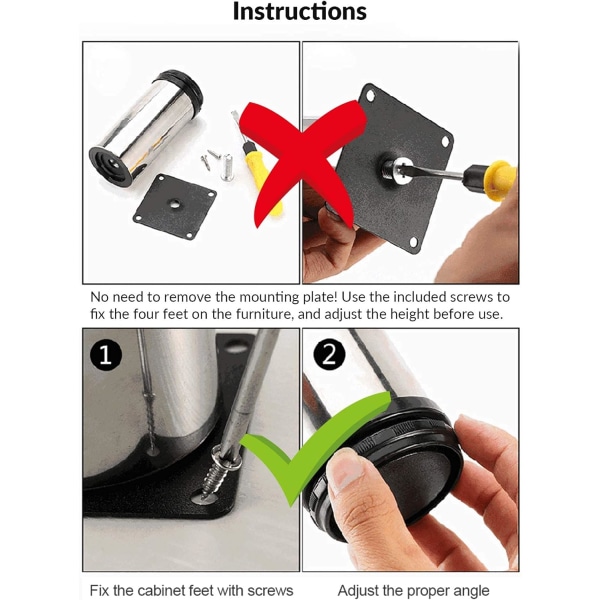 Instructions

No need to remove the mounting plate! Use the included screws to fix the four feet on the furniture, and adjust the height before use.

1

2

Fix the cabinet feet with screws

Adjust the proper angle