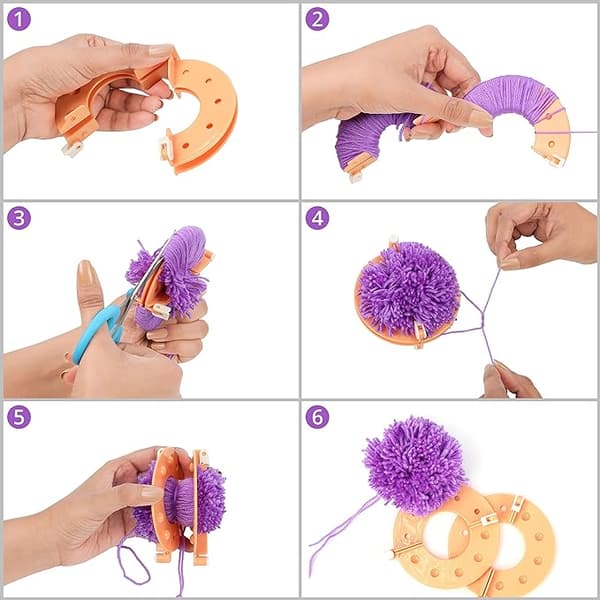 1

2

3

4

5

6