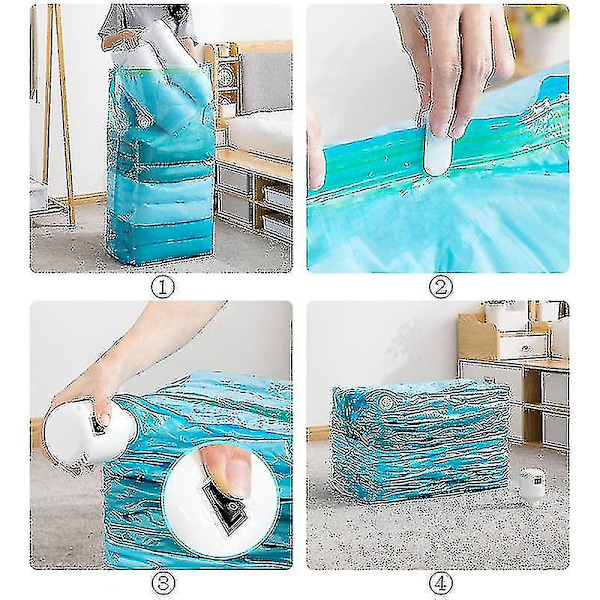 ①

②

③

④