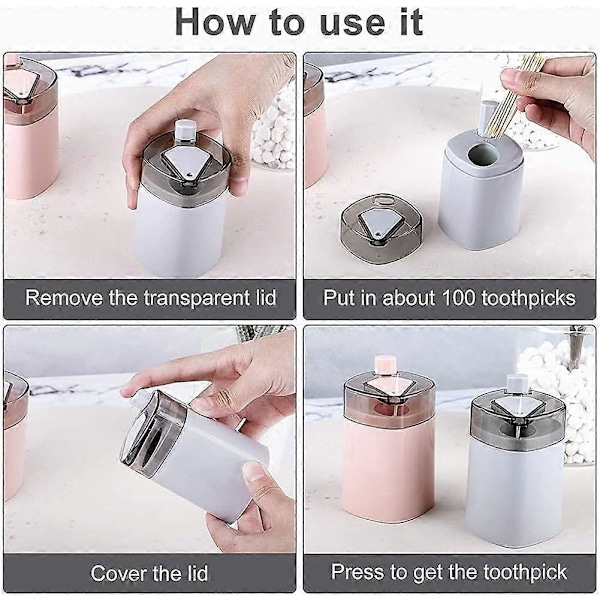 How to use it

Remove the transparent lid

Put in about 100 toothpicks

Cover the lid

Press to get the toothpick