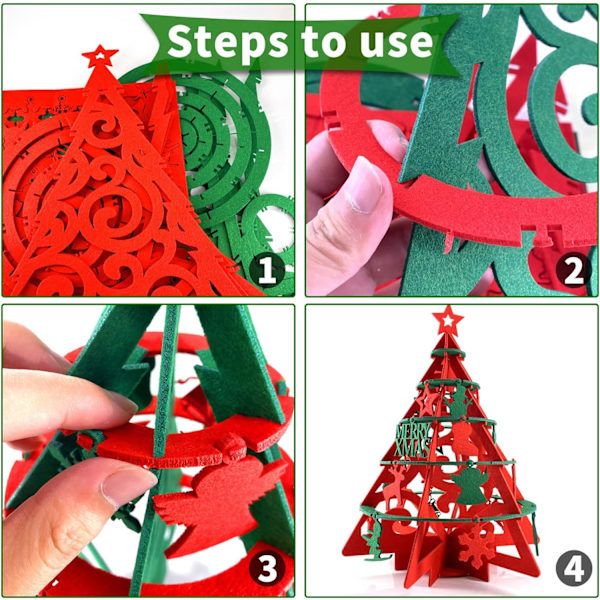 Steps to use

1

2

3

MERRY XMAS

4