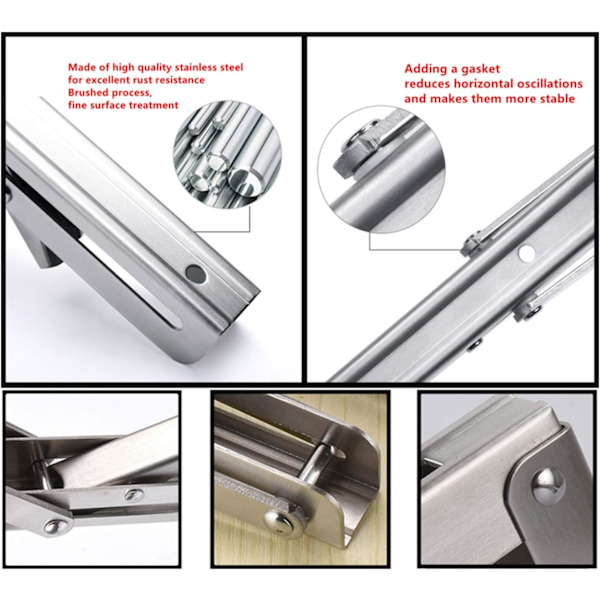 Made of high quality stainless steel for excellent rust resistance
Brushed process, fine surface treatment

Adding a gasket reduces horizontal oscillations and makes them more stable