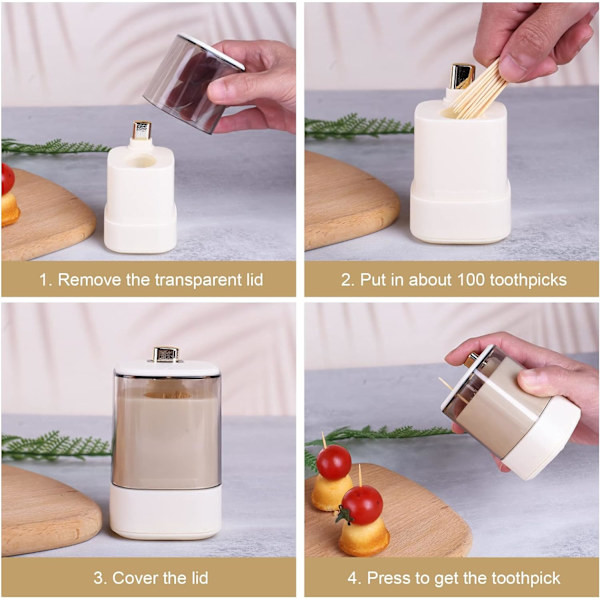 1. Remove the transparent lid

2. Put in about 100 toothpicks

3. Cover the lid

4. Press to get the toothpick