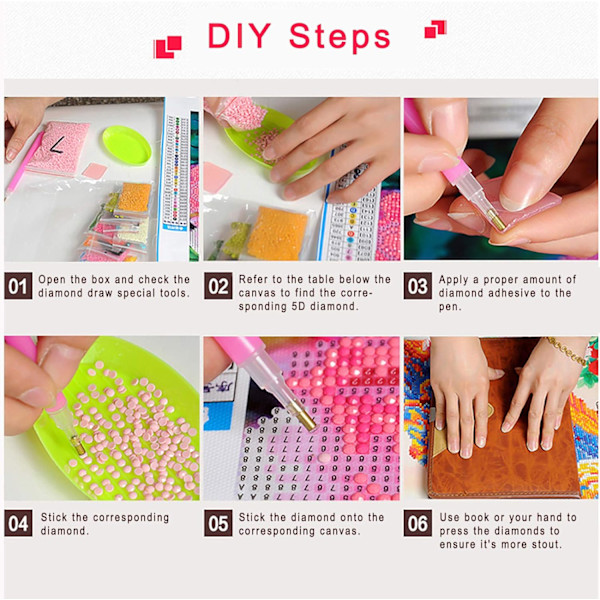 DIY Steps

01 Open the box and check the diamond draw special tools.

02 Refer to the table below the canvas to find the corresponding 5D diamond.

03 Apply a proper amount of diamond adhesive to the pen.

04 Stick the corresponding diamond.

05 Stick the diamond onto the corresponding canvas.

06 Use book or your hand to press the diamonds to ensure it's more stout.