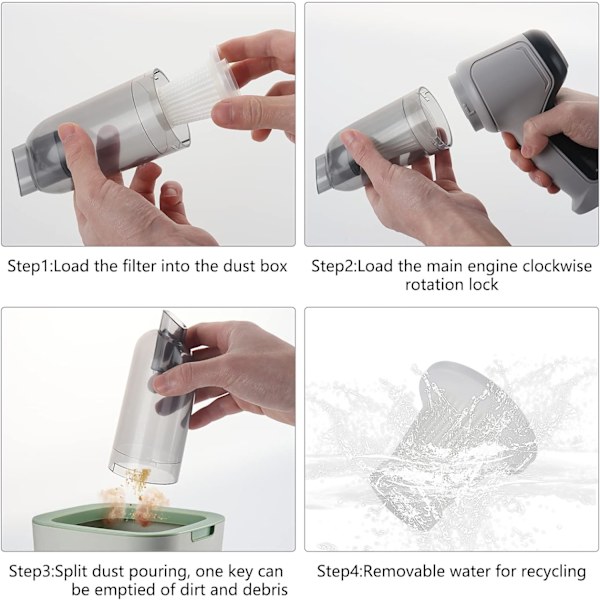 Step1:Load the filter into the dust box

Step2:Load the main engine clockwise rotation lock

Step3:Split dust pouring, one key can be emptied of dirt and debris

Step4:Removable water for recycling