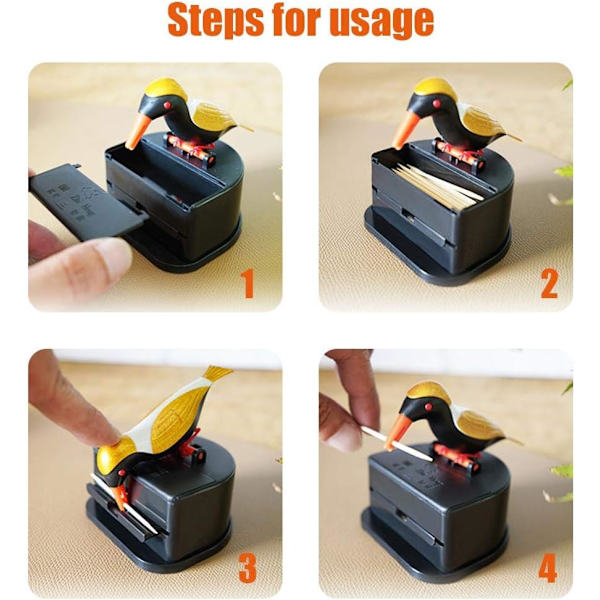 Steps for usage

1

2

3

4