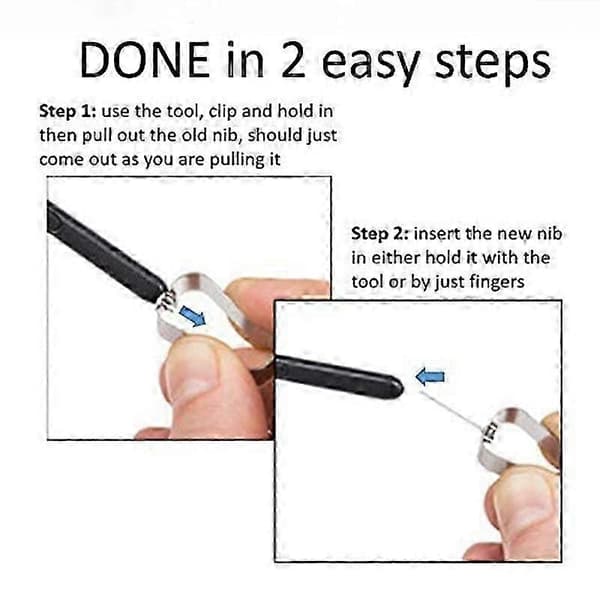 DONE in 2 easy steps

Step 1: use the tool, clip and hold in then pull out the old nib, should just come out as you are pulling it

Step 2: insert the new nib in either hold it with the tool or by just fingers