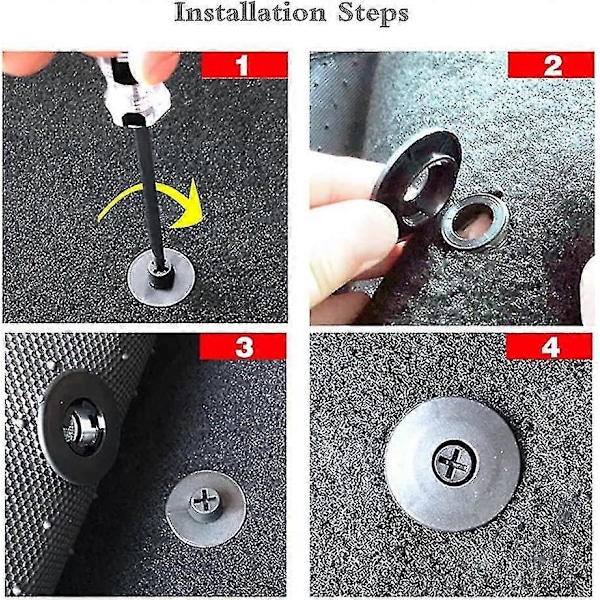 Installation Steps

1

2

3

4