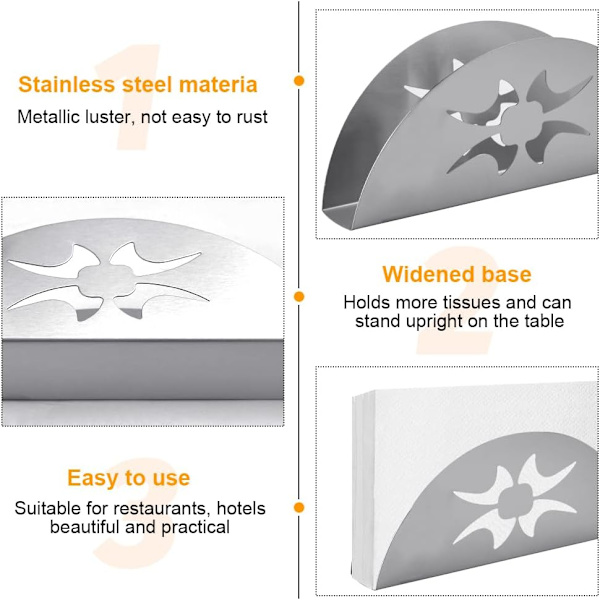 1
Stainless steel materia
Metallic luster, not easy to rust

2
Widened base
Holds more tissues and can stand upright on the table

3
Easy to use
Suitable for restaurants, hotels beautiful and practical