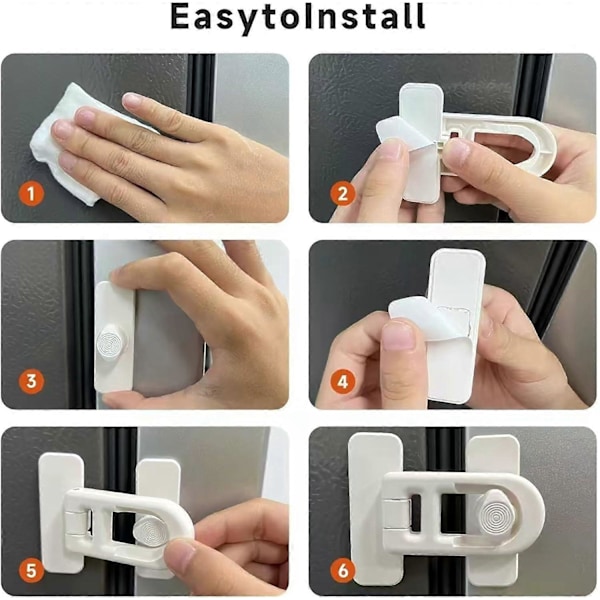 EasytoInstall

1

2

3

4

5

6