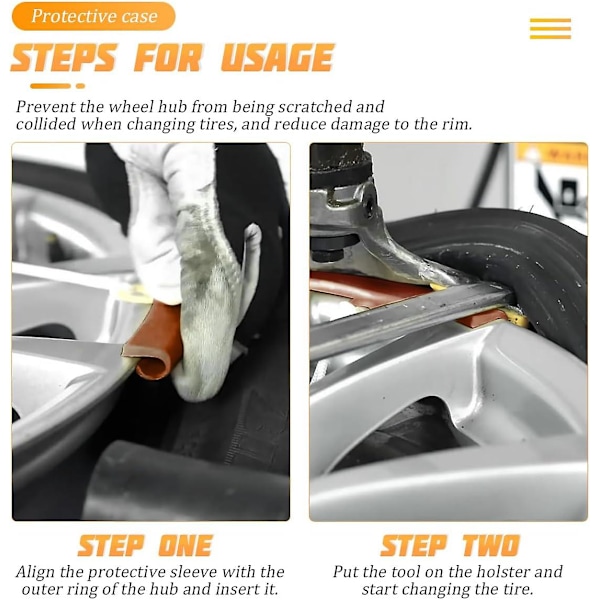 Protective case

STEPS FOR USAGE

Prevent the wheel hub from being scratched and collided when changing tires, and reduce damage to the rim.

STEP ONE

Align the protective sleeve with the outer ring of the hub and insert it.

STEP TWO

Put the tool on the holster and start changing the tire.