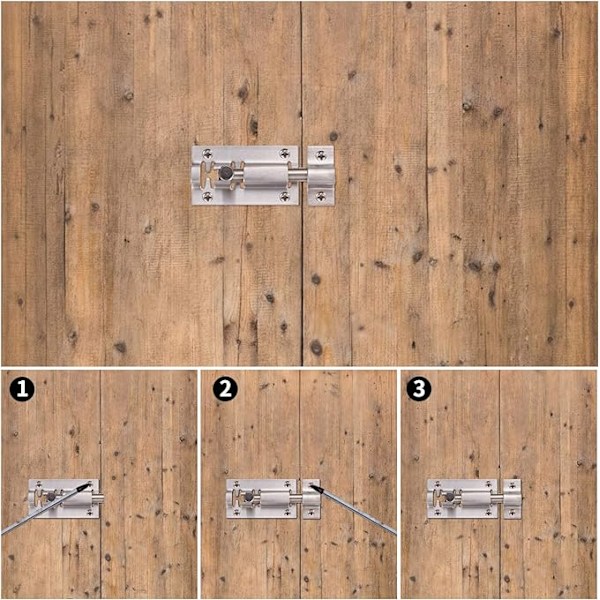 1

2

3