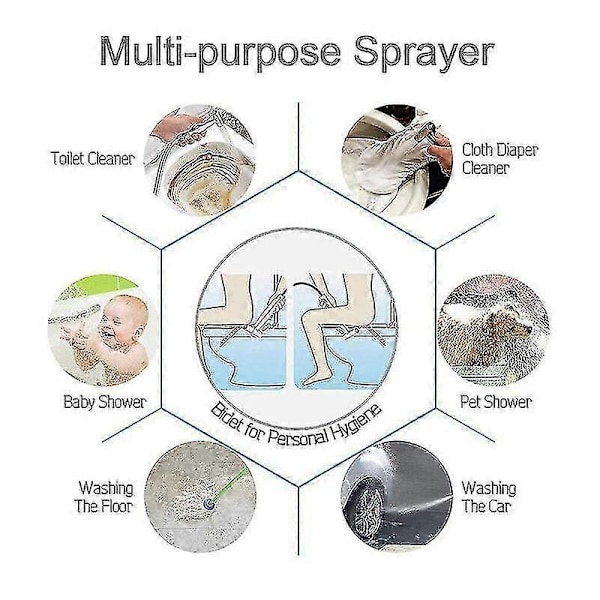 Multi-purpose Sprayer

Toilet Cleaner

Cloth Diaper Cleaner

Baby Shower

Bidet for Personal Hygiene

Pet Shower

Washing The Floor

Washing The Car