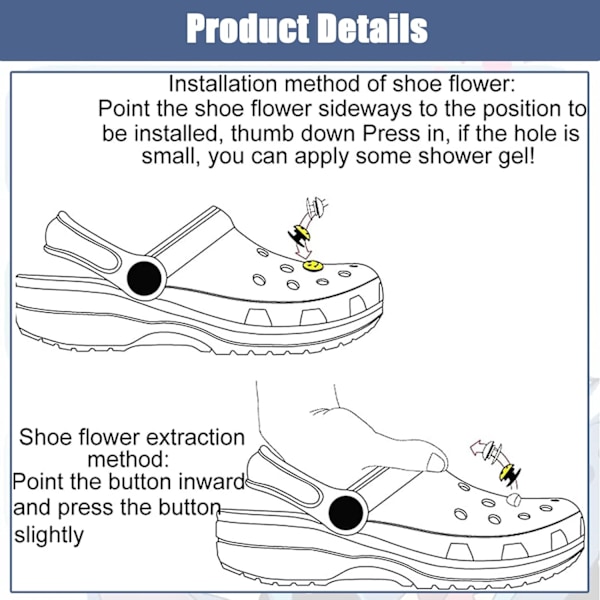 Product Details

Installation method of shoe flower:
Point the shoe flower sideways to the position to be installed, thumb down Press in, if the hole is small, you can apply some shower gel!

Shoe flower extraction method:
Point the button inward and press the button slightly