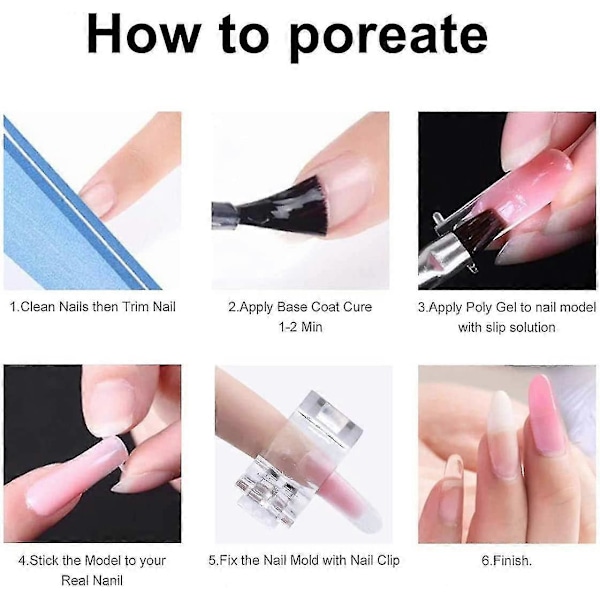 How to poreate

1.Clean Nails then Trim Nail

2.Apply Base Coat Cure 1-2 Min

3.Apply Poly Gel to nail model with slip solution

4.Stick the Model to your Real Nanil

5.Fix the Nail Mold with Nail Clip

6.Finish.