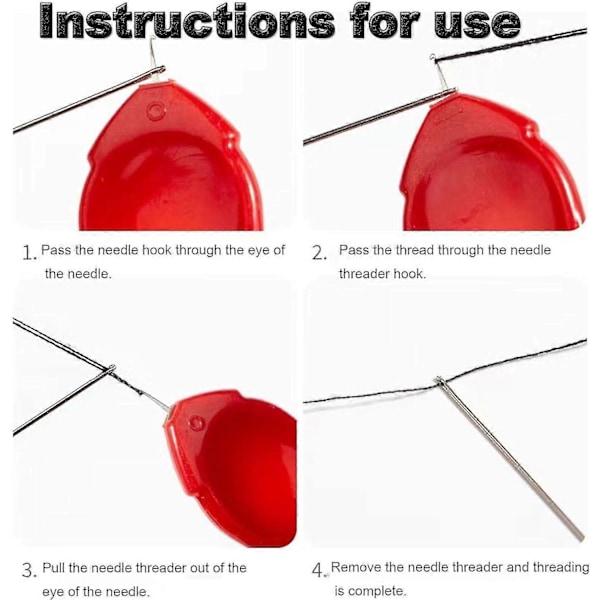 Instructions for use

1. Pass the needle hook through the eye of the needle.

2. Pass the thread through the needle threader hook.

3. Pull the needle threader out of the eye of the needle.

4. Remove the needle threader and threading is complete.