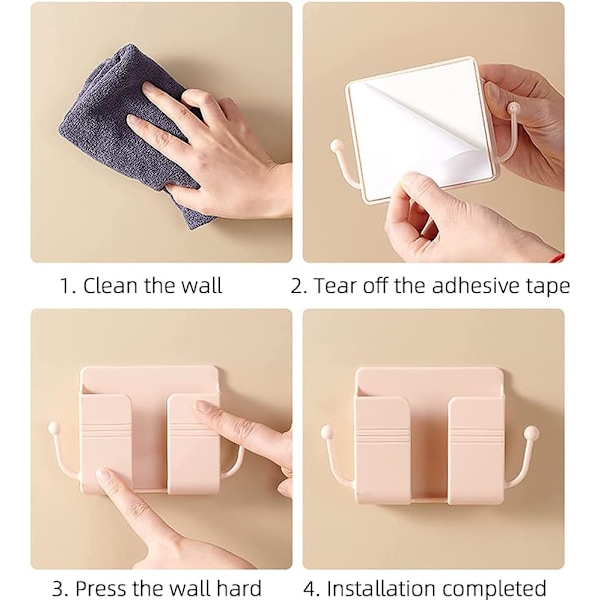 1. Clean the wall

2. Tear off the adhesive tape

3. Press the wall hard

4. Installation completed