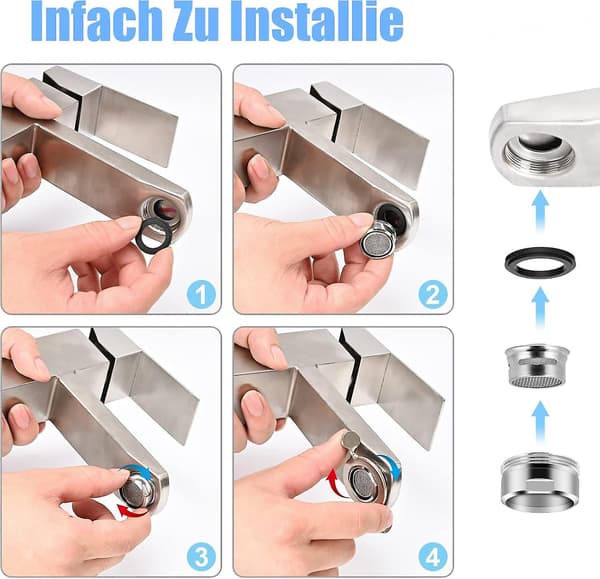 Infach Zu Installie

1

2

3

4