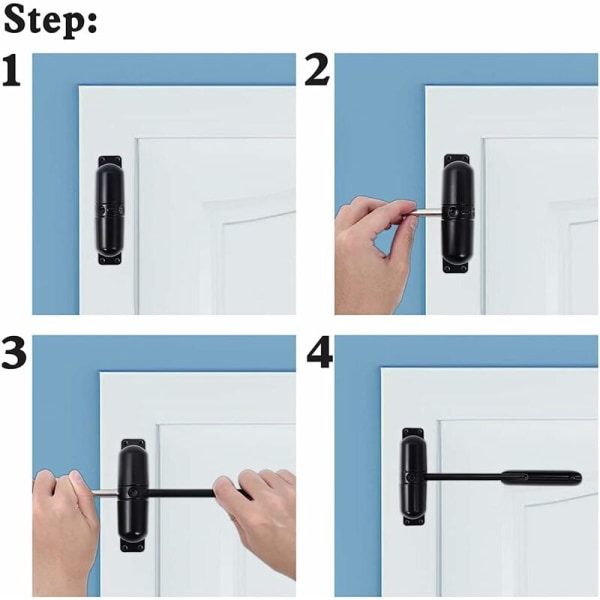 Step:

1

2

3

4