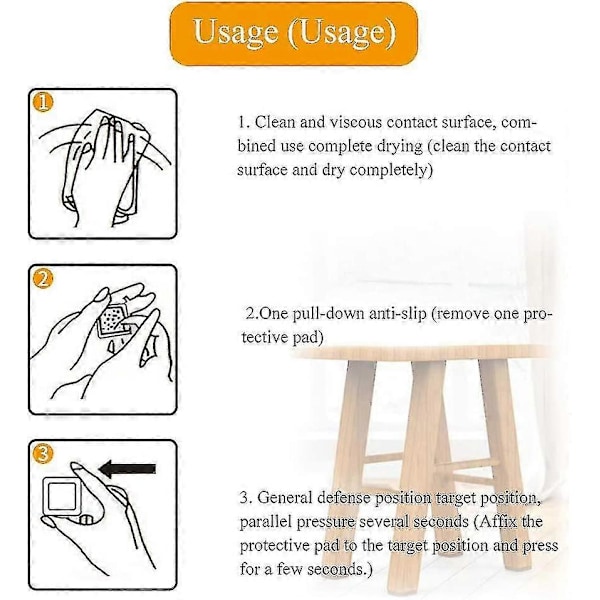 Usage (Usage)

1

1. Clean and viscous contact surface, combined use complete drying (clean the contact surface and dry completely)

2

2.One pull-down anti-slip (remove one protective pad)

3

3. General defense position target position, parallel pressure several seconds (Affix the protective pad to the target position and press for a few seconds.)